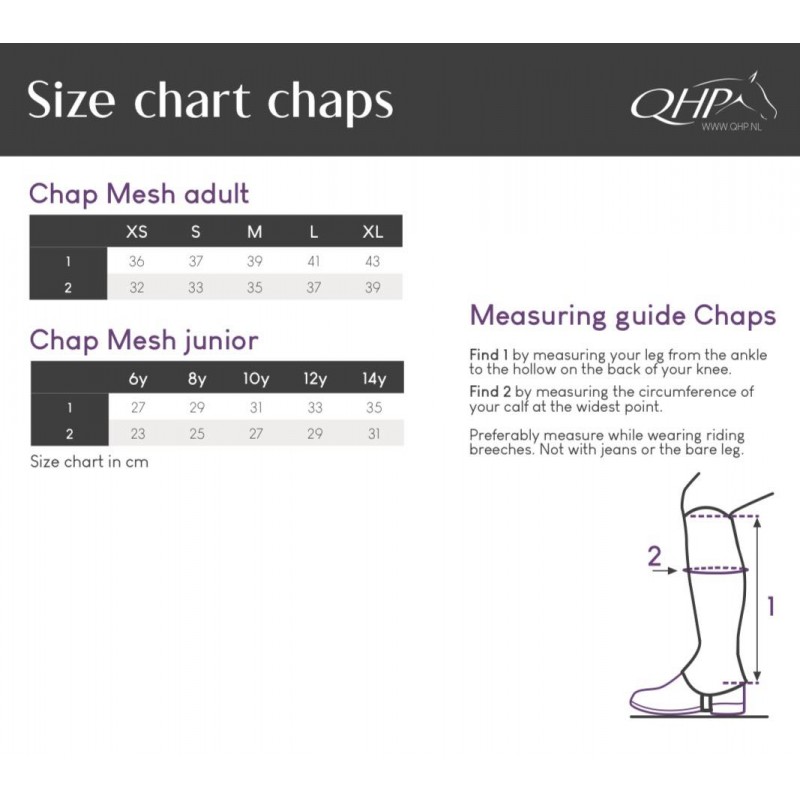 Size chart chaps

QHP
WWW.QHP.NL

Chap Mesh adult

| | XS | S | M | L | XL |
|---|---|---|---|---|---|
| 1 | 36 | 37 | 39 | 41 | 43 |
| 2 | 32 | 33 | 35 | 37 | 39 |

Chap Mesh junior

| | 6y | 8y | 10y | 12y | 14y |
|---|---|---|---|---|---|
| 1 | 27 | 29 | 31 | 33 | 35 |
| 2 | 23 | 25 | 27 | 29 | 31 |

Size chart in cm

Measuring guide Chaps

Find 1 by measuring your leg from the ankle to the hollow on the back of your knee.

Find 2 by measuring the circumference of your calf at the widest point.

Preferably measure while wearing riding breeches. Not with jeans or the bare leg.

2

1